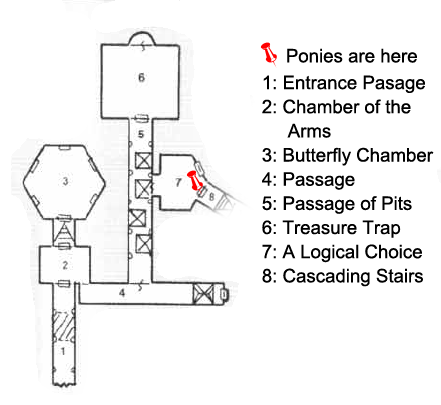 6

5

3

7

8

2

4

1

Ponies are here
1: Entrance Pasage
2: Chamber of the Arms
3: Butterfly Chamber
4: Passage
5: Passage of Pits
6: Treasure Trap
7: A Logical Choice
8: Cascading Stairs